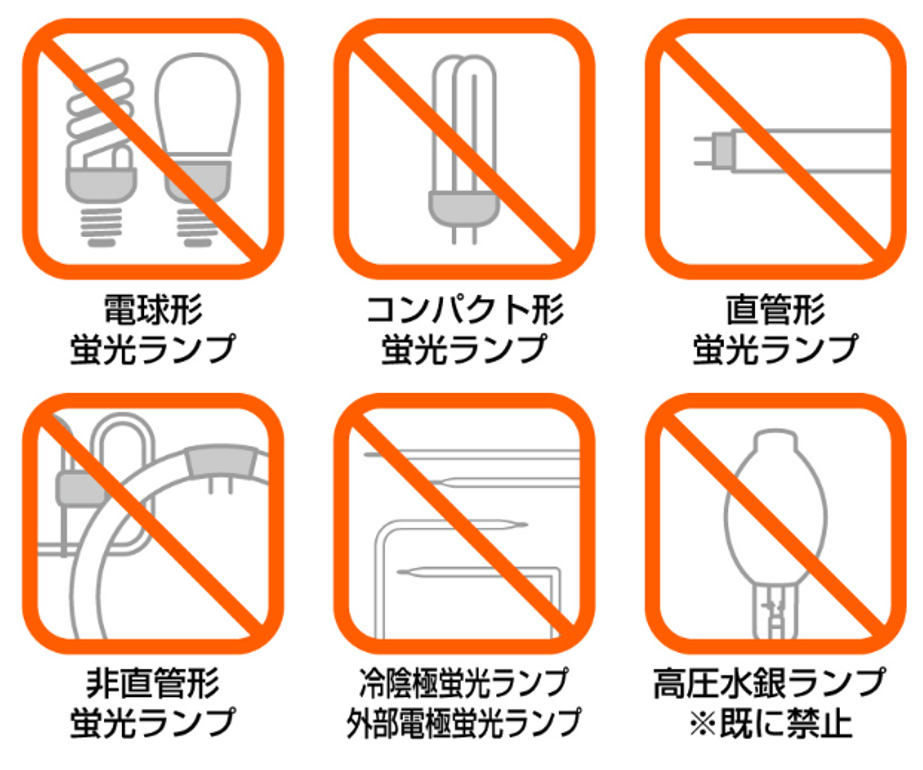 電球形
蛍光ランプ

コンパクト形
蛍光ランプ

直管形
蛍光ランプ

非直管形
蛍光ランプ

冷陰極蛍光ランプ
外部電極蛍光ランプ

高圧水銀ランプ
※既に禁止